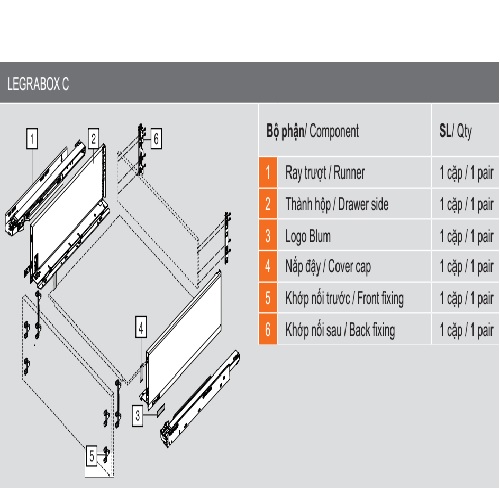 LEGRABOX C

1

2

6

4

3

5

| | Bộ phận/ Component | SL/ Qty |
|---|---|---|
| 1 | Ray trượt / Runner | 1 cặp / 1 pair |
| 2 | Thành hộp / Drawer side | 1 cặp / 1 pair |
| 3 | Logo Blum | 1 cặp / 1 pair |
| 4 | Nắp đậy / Cover cap | 1 cặp / 1 pair |
| 5 | Khớp nối trước / Front fixing | 1 cặp / 1 pair |
| 6 | Khớp nối sau / Back fixing | 1 cặp / 1 pair |