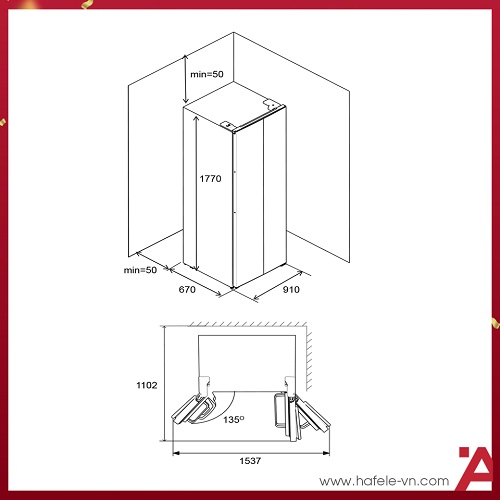 min=50

1770

min=50

670

910

1102

135°

1537

www.hafele-vn.com