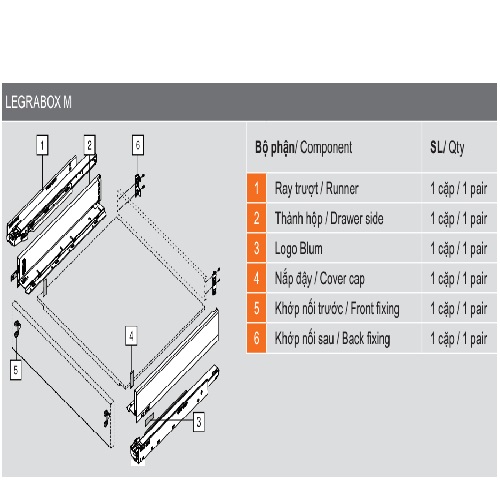 LEGRABOX M

1
2
6
4
5
3

| | Bộ phận/ Component | SL/ Qty |
|---|---|---|
| 1 | Ray trượt / Runner | 1 cặp / 1 pair |
| 2 | Thành hộp / Drawer side | 1 cặp / 1 pair |
| 3 | Logo Blum | 1 cặp / 1 pair |
| 4 | Nắp đậy / Cover cap | 1 cặp / 1 pair |
| 5 | Khớp nối trước / Front fixing | 1 cặp / 1 pair |
| 6 | Khớp nối sau / Back fixing | 1 cặp / 1 pair |