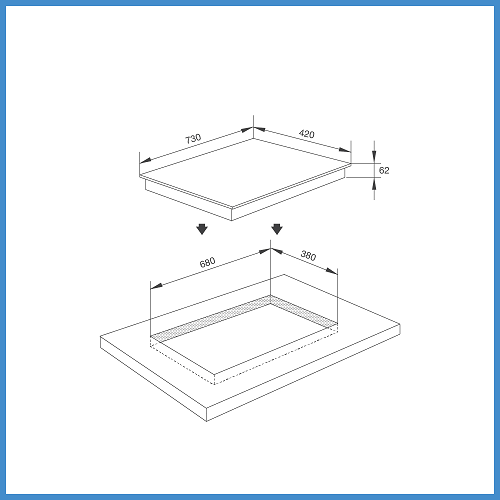 730
420
62
680
380