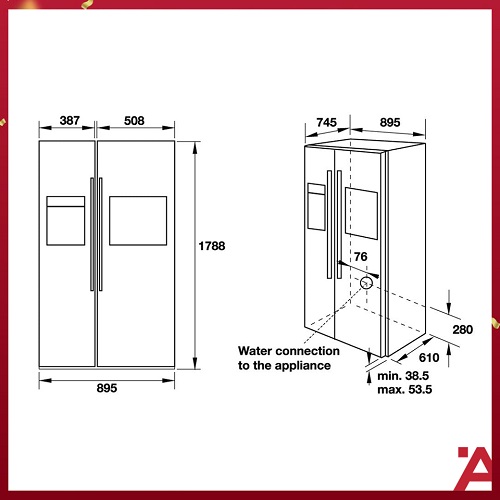 387

508

1788

895

745

895

76

280

610

Water connection to the appliance

min. 38.5
max. 53.5