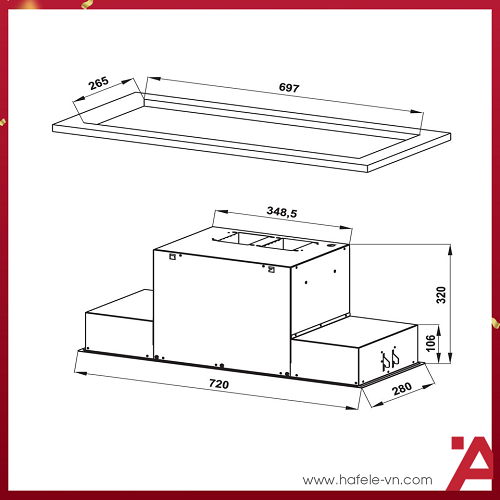 265
697
348,5
320
106
720
280
www.hafele-vn.com